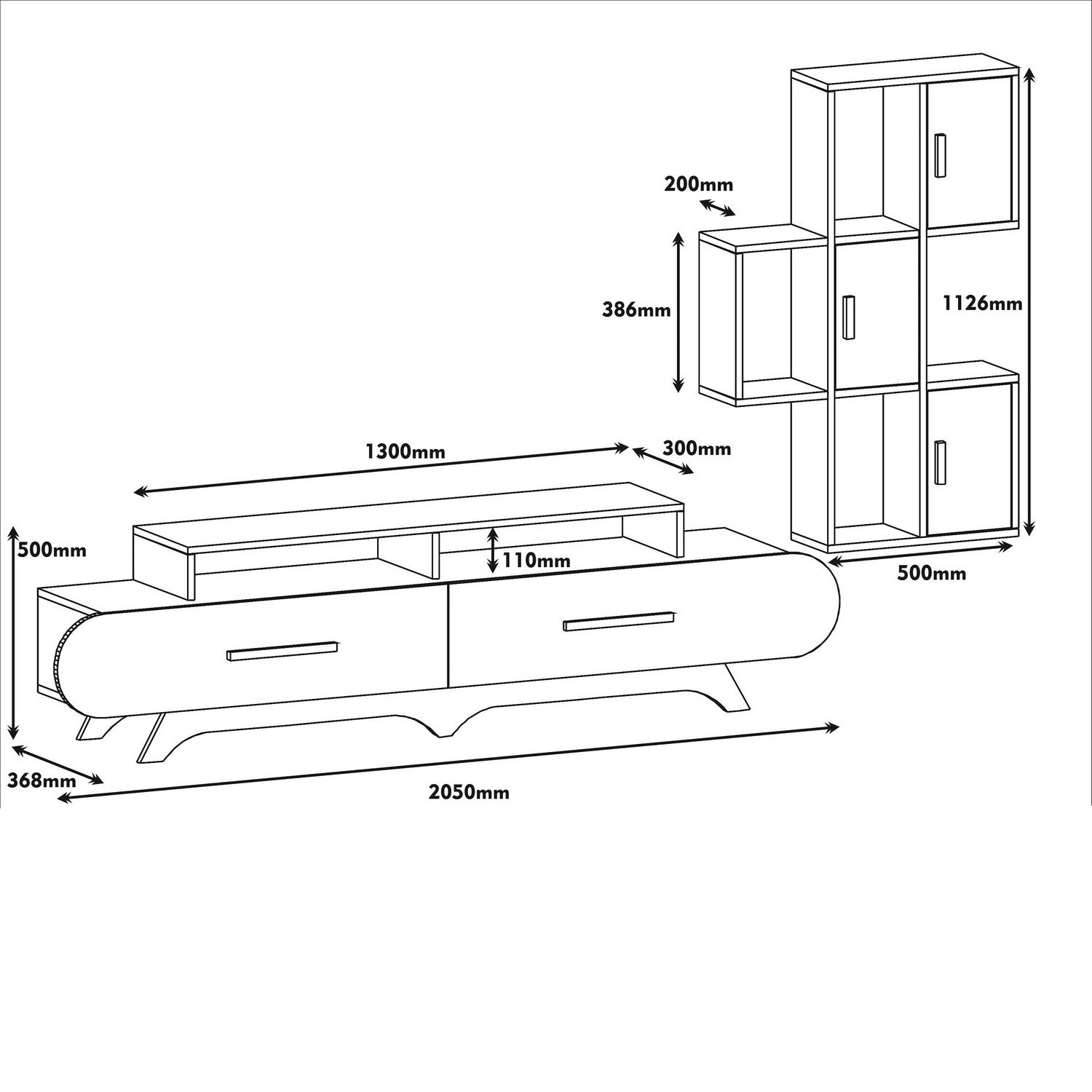 200mm

386mm

1126mm

1300mm

300mm

500mm

110mm

500mm

368mm

2050mm